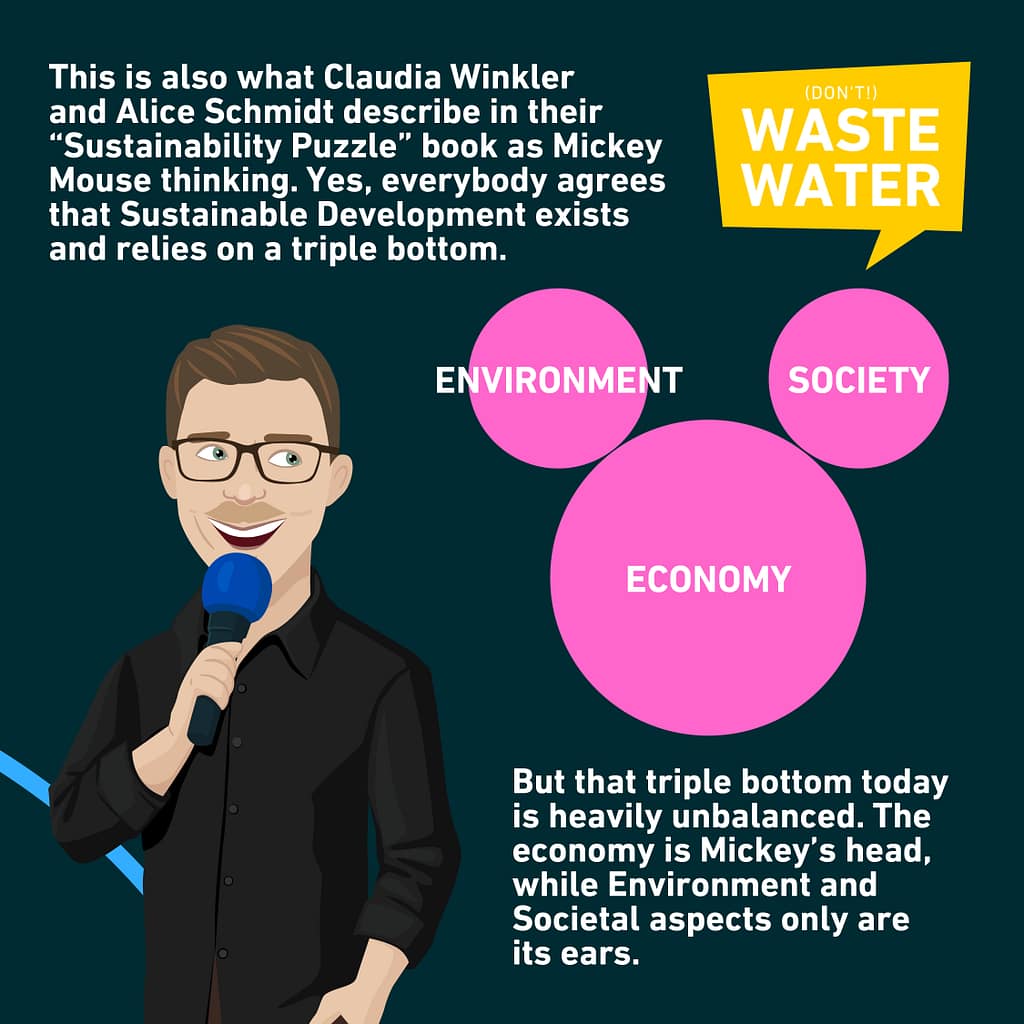 This is also what Claudia Winkler and Alice Schmidt describe in their “Sustainability Puzzle” book as Mickey Mouse thinking. Yes, everybody agrees that Sustainable Development exists and relies on a triple bottom.

(DON'T!)
WASTE
WATER

ENVIRONMENT

SOCIETY

ECONOMY

But that triple bottom today is heavily unbalanced. The economy is Mickey’s head, while Environment and Societal aspects only are its ears.