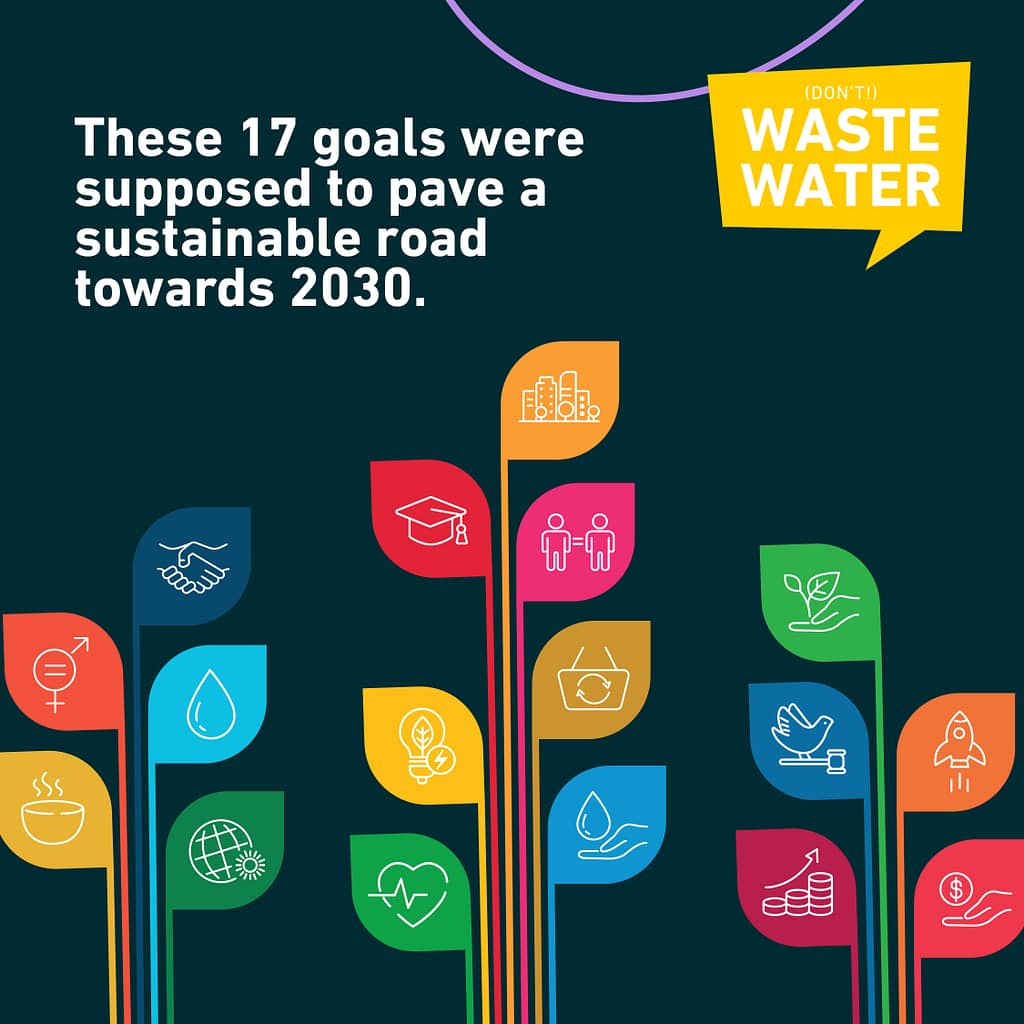 These 17 goals were supposed to pave a sustainable road towards 2030.

(DON'T!)
WASTE
WATER