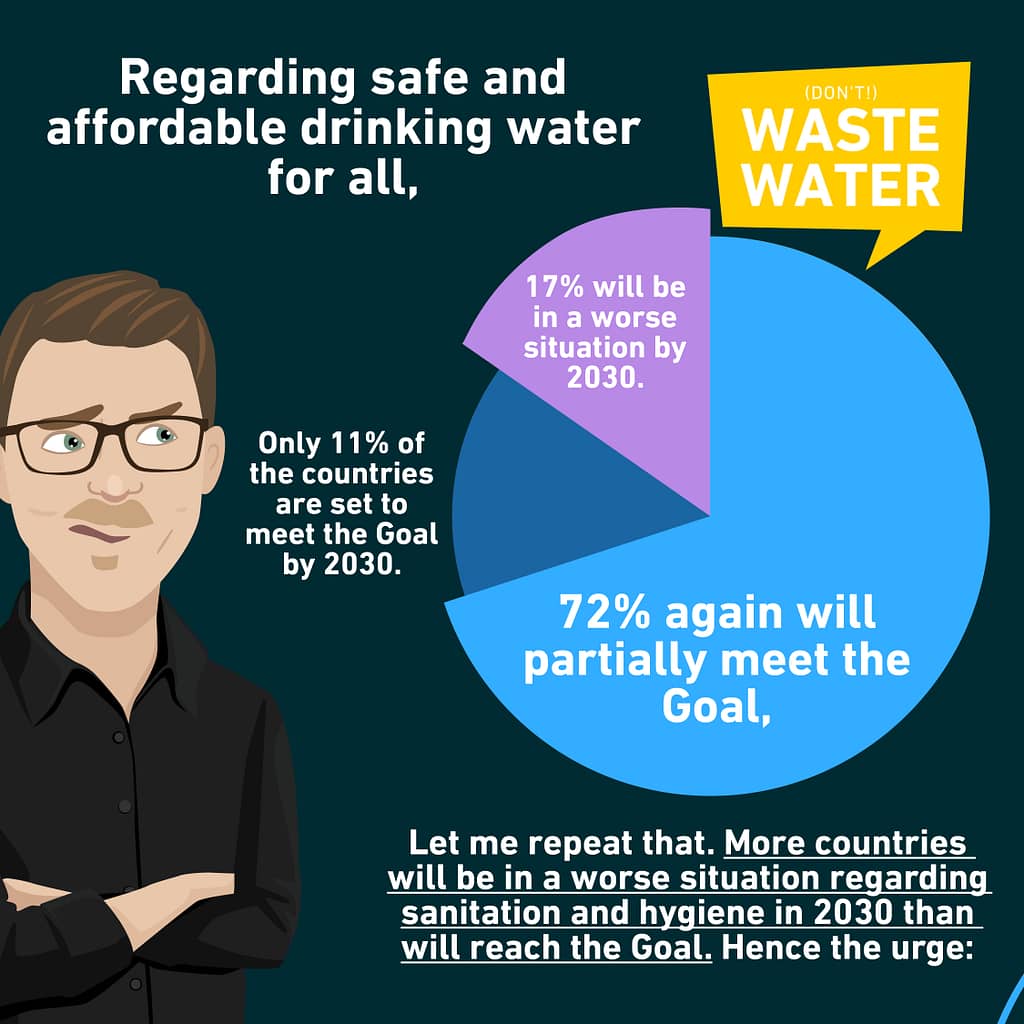 Regarding safe and affordable drinking water for all,

(DON'T!)
WASTE WATER

17% will be in a worse situation by 2030.

Only 11% of the countries are set to meet the Goal by 2030.

72% again will partially meet the Goal,

Let me repeat that. More countries will be in a worse situation regarding sanitation and hygiene in 2030 than will reach the Goal. Hence the urge: