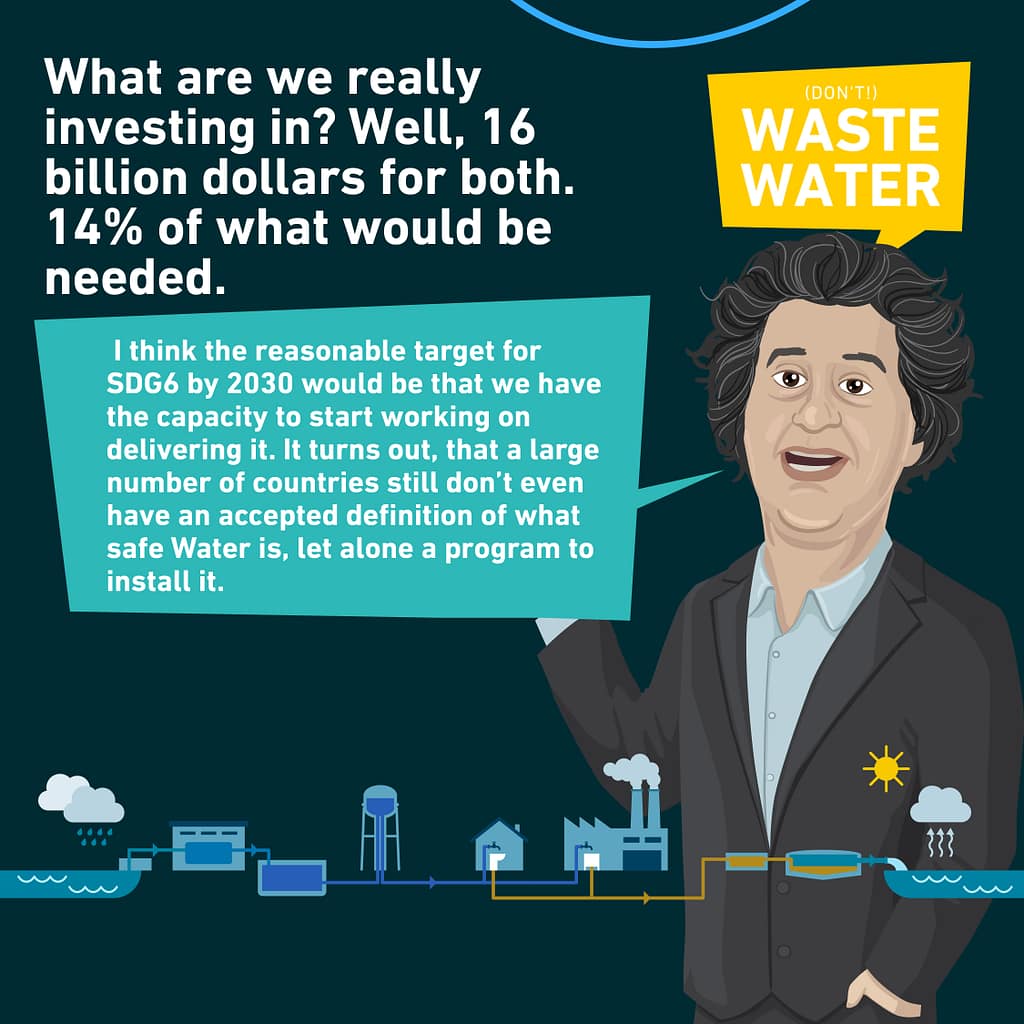 What are we really investing in? Well, 16 billion dollars for both. 14% of what would be needed.

(DON'T!)
WASTE WATER

I think the reasonable target for SDG6 by 2030 would be that we have the capacity to start working on delivering it. It turns out, that a large number of countries still don't even have an accepted definition of what safe Water is, let alone a program to install it.