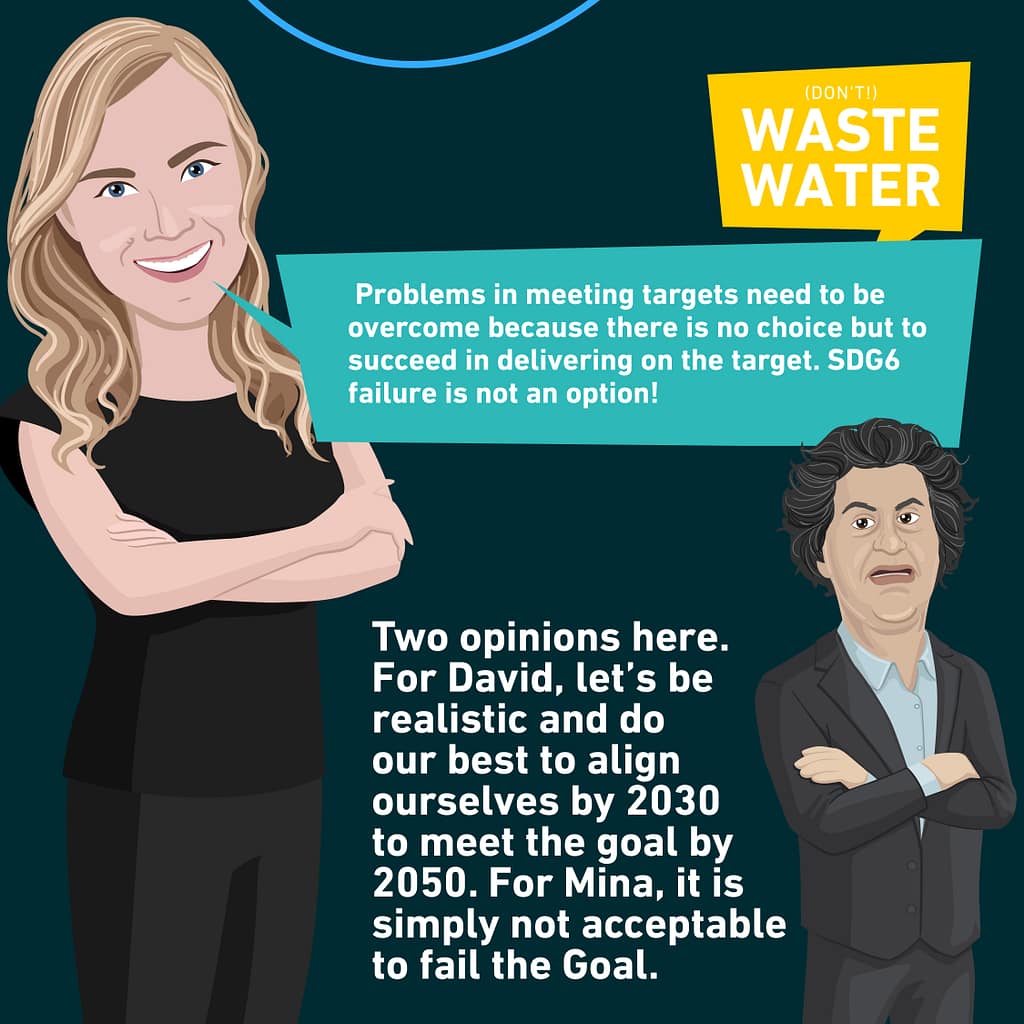 (DON'T!)
WASTE WATER

Problems in meeting targets need to be overcome because there is no choice but to succeed in delivering on the target. SDG6 failure is not an option!

Two opinions here. For David, let's be realistic and do our best to align ourselves by 2030 to meet the goal by 2050. For Mina, it is simply not acceptable to fail the Goal.