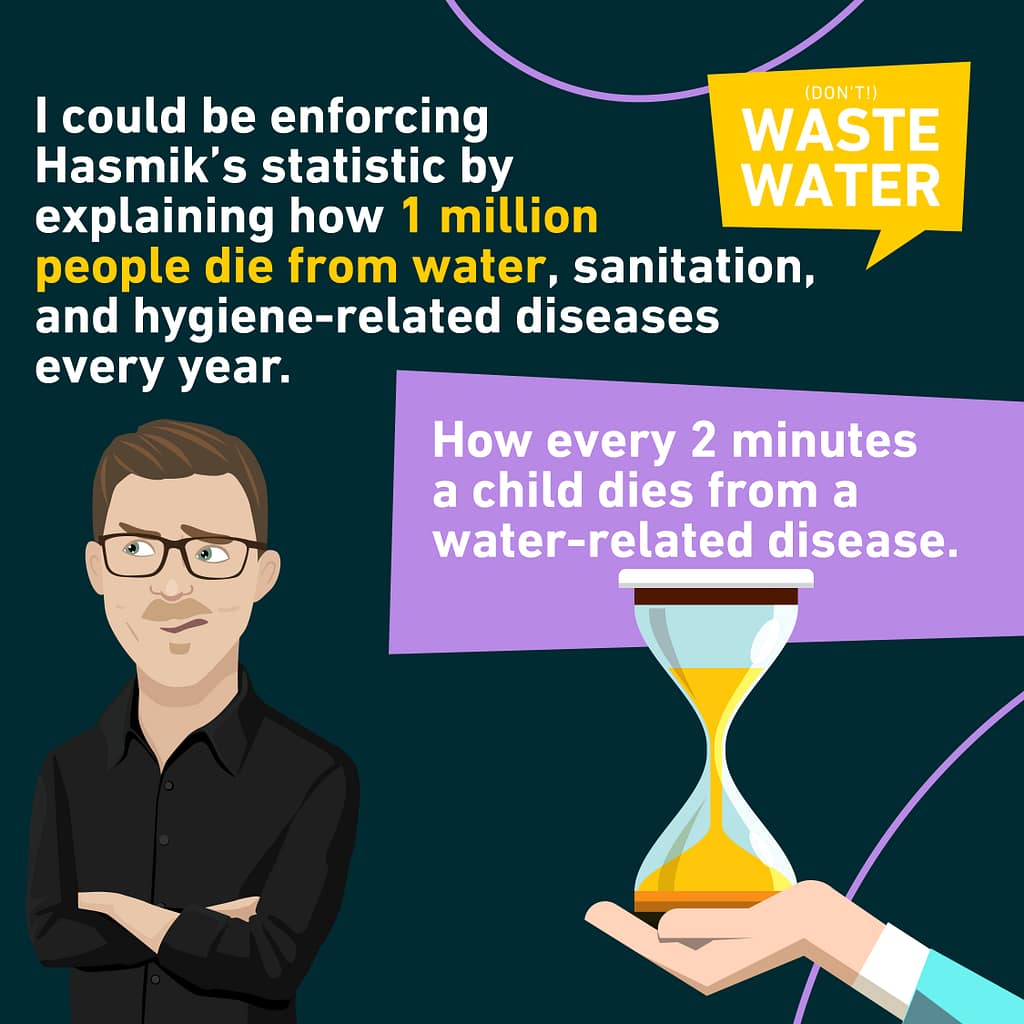 I could be enforcing Hasmik's statistic by explaining how 1 million people die from water, sanitation, and hygiene-related diseases every year.

(DON'T!)
WASTE
WATER

How every 2 minutes a child dies from a water-related disease.