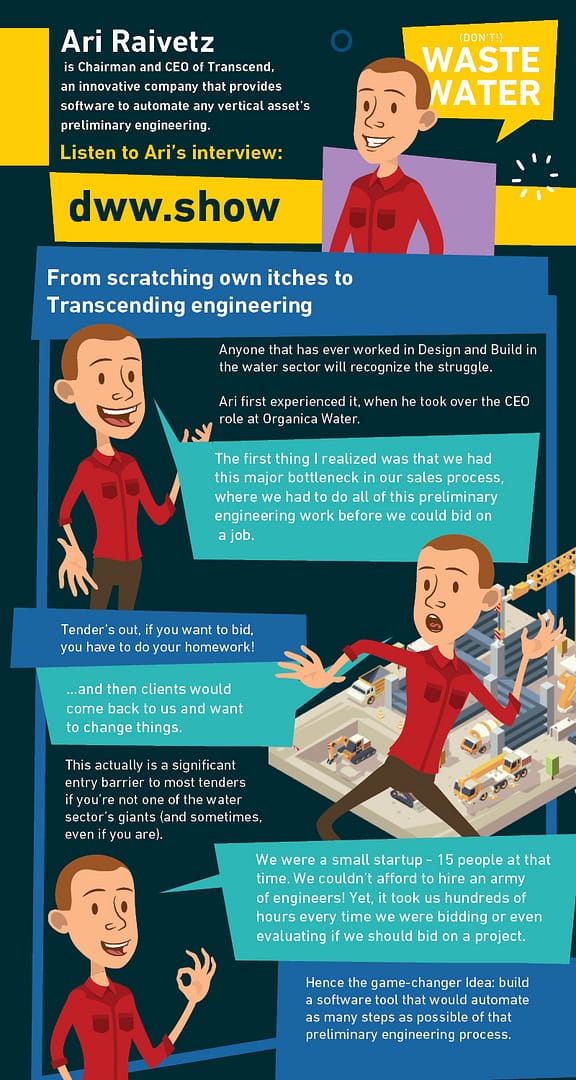 Ari Raivetz

is Chairman and CEO of Transcend, an innovative company that provides software to automate any vertical asset's preliminary engineering.

Listen to Ari's interview:

dww.show

(DON'T!) WASTE WATER

From scratching own itches to Transcending engineering

Anyone that has ever worked in Design and Build in the water sector will recognize the struggle.

Ari first experienced it, when he took over the CEO role at Organica Water.

The first thing I realized was that we had this major bottleneck in our sales process, where we had to do all of this preliminary engineering work before we could bid on a job.

Tender's out, if you want to bid, you have to do your homework!

...and then clients would come back to us and want to change things.

This actually is a significant entry barrier to most tenders if you're not one of the water sector's giants (and sometimes, even if you are).

We were a small startup - 15 people at that time. We couldn't afford to hire an army of engineers! Yet, it took us hundreds of hours every time we were bidding or even evaluating if we should bid on a project.

Hence the game-changer Idea: build a software tool that would automate as many steps as possible of that preliminary engineering process.