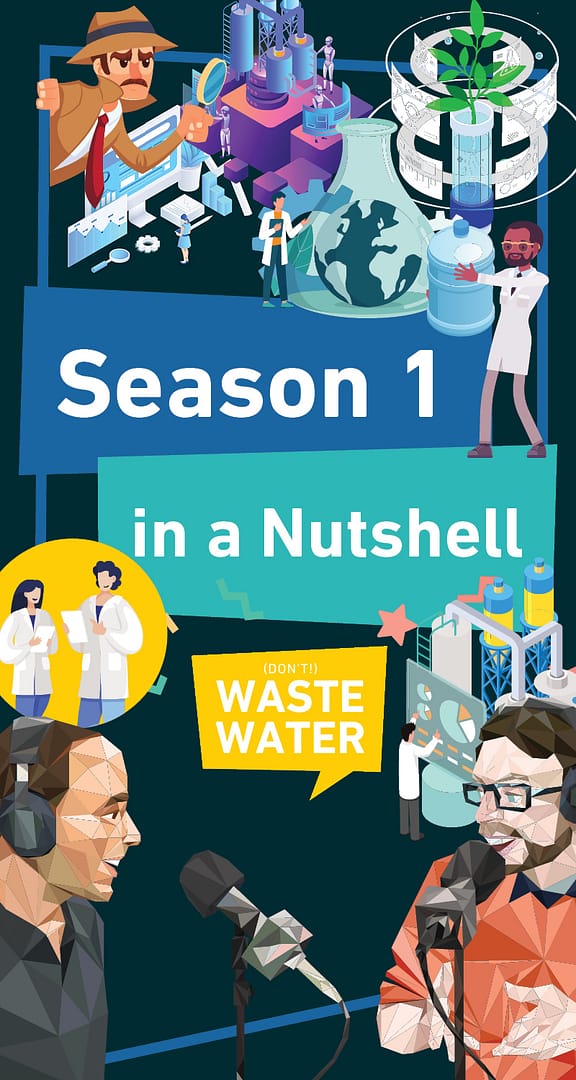 Season 1

in a Nutshell

(DON'T!)
WASTE
WATER