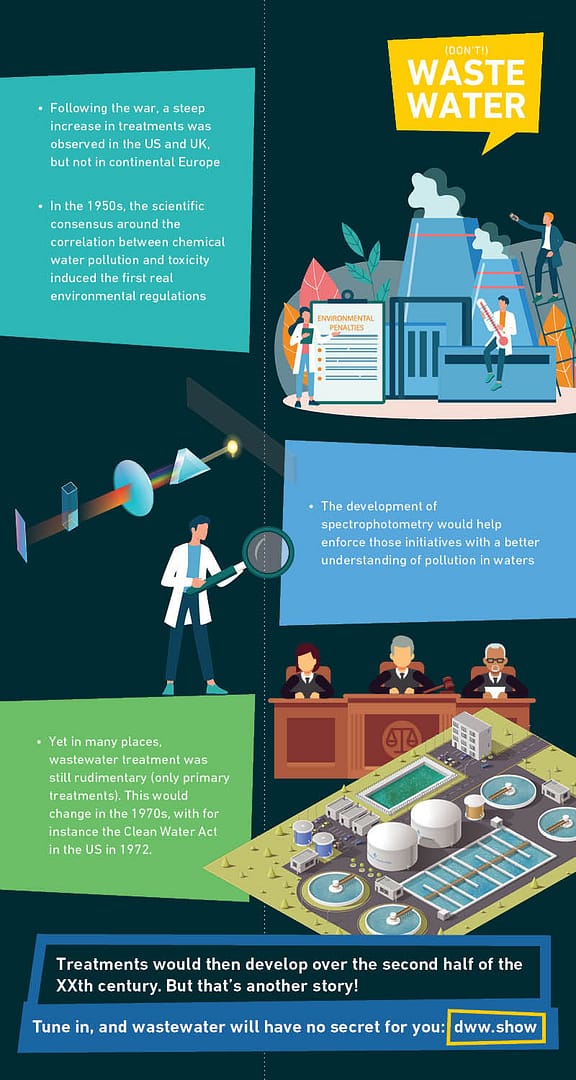 (DON'T!)
WASTE
WATER

• Following the war, a steep increase in treatments was observed in the US and UK, but not in continental Europe

• In the 1950s, the scientific consensus around the correlation between chemical water pollution and toxicity induced the first real environmental regulations

ENVIRONMENTAL PENALTIES

• The development of spectrophotometry would help enforce those initiatives with a better understanding of pollution in waters

• Yet in many places, wastewater treatment was still rudimentary (only primary treatments). This would change in the 1970s, with for instance the Clean Water Act in the US in 1972.

Treatments would then develop over the second half of the XXth century. But that's another story!

Tune in, and wastewater will have no secret for you: dww.show