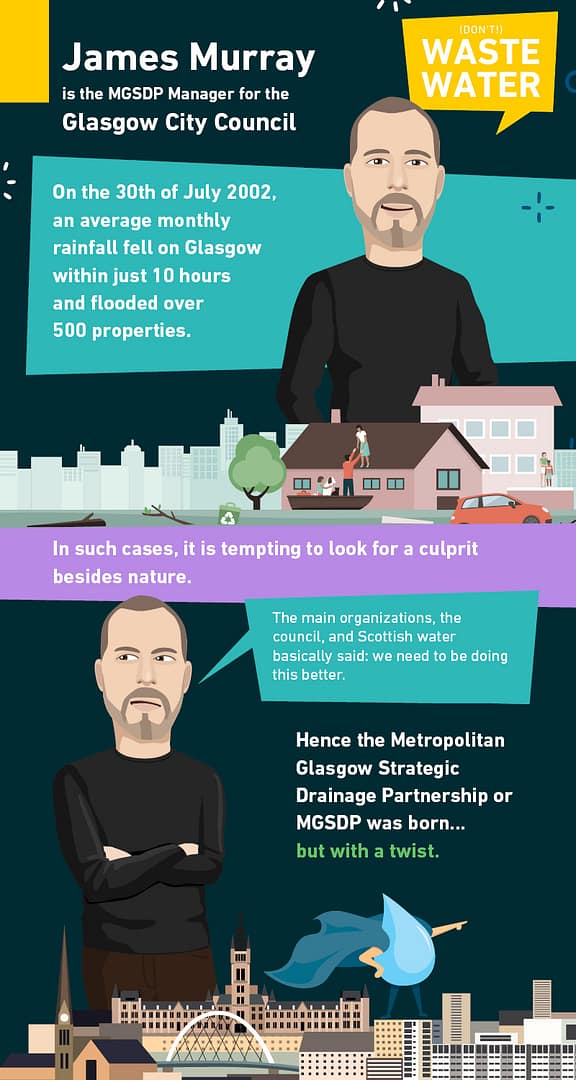 James Murray
is the MGSDP Manager for the
Glasgow City Council

(DON'T!)
WASTE
WATER

On the 30th of July 2002, an average monthly rainfall fell on Glasgow within just 10 hours and flooded over 500 properties.

In such cases, it is tempting to look for a culprit besides nature.

The main organizations, the council, and Scottish water basically said: we need to be doing this better.

Hence the Metropolitan Glasgow Strategic Drainage Partnership or MGSDP was born...
but with a twist.