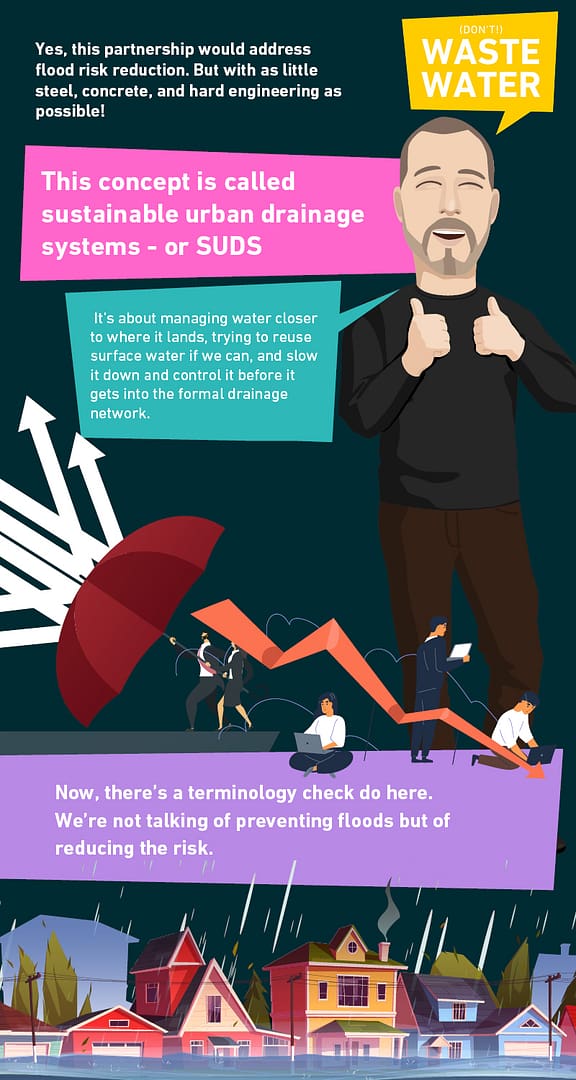 Yes, this partnership would address flood risk reduction. But with as little steel, concrete, and hard engineering as possible!

(DON'T!)
WASTE
WATER

This concept is called sustainable urban drainage systems - or SUDS

It's about managing water closer to where it lands, trying to reuse surface water if we can, and slow it down and control it before it gets into the formal drainage network.

Now, there's a terminology check do here. We're not talking of preventing floods but of reducing the risk.