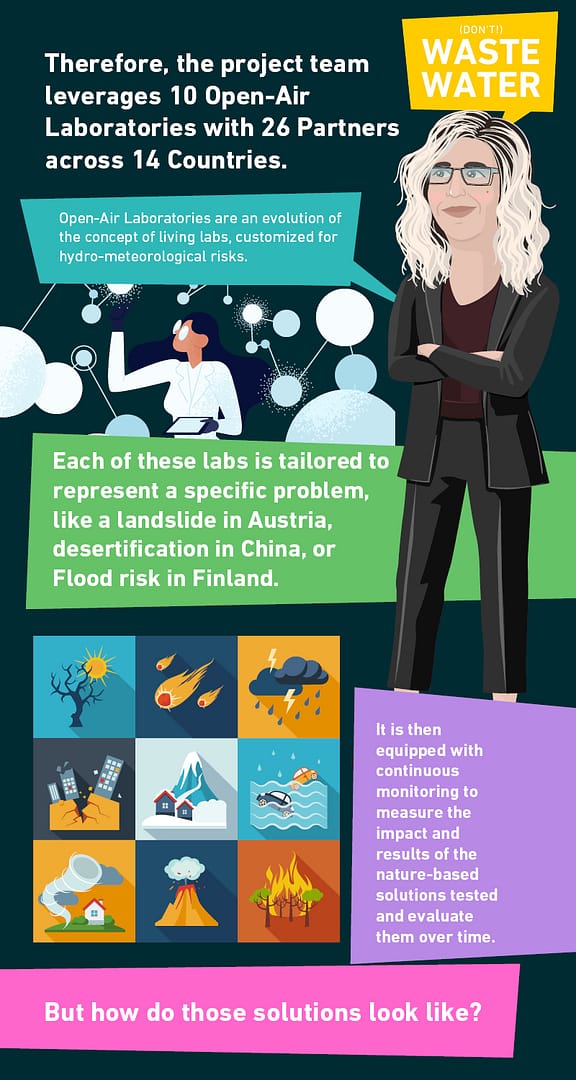 (DON'T!)
WASTE WATER

Therefore, the project team leverages 10 Open-Air Laboratories with 26 Partners across 14 Countries.

Open-Air Laboratories are an evolution of the concept of living labs, customized for hydro-meteorological risks.

Each of these labs is tailored to represent a specific problem, like a landslide in Austria, desertification in China, or Flood risk in Finland.

It is then equipped with continuous monitoring to measure the impact and results of the nature-based solutions tested and evaluate them over time.

But how do those solutions look like?