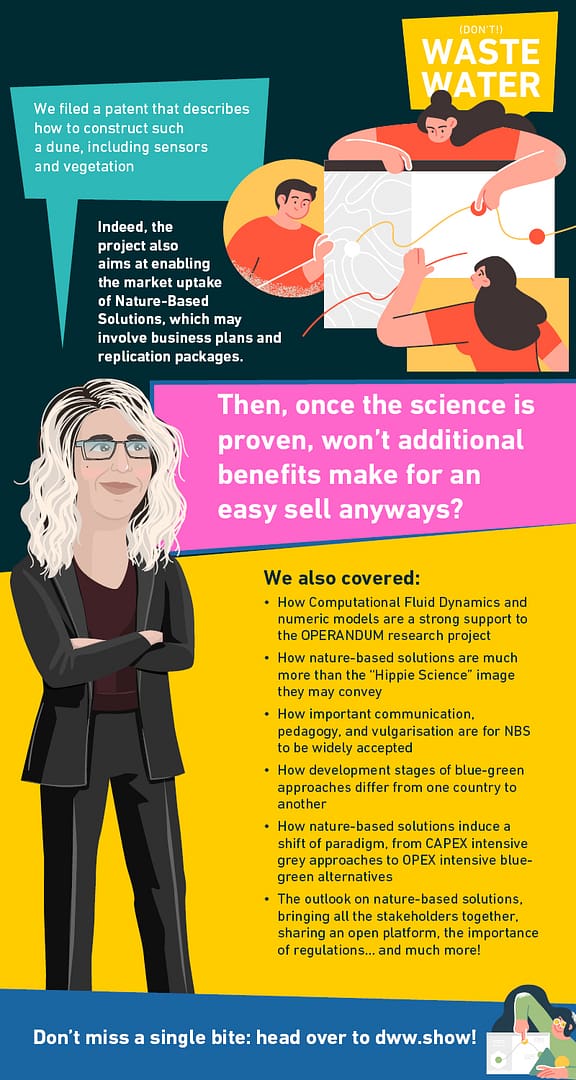 (DON'T!)
WASTE
WATER

We filed a patent that describes how to construct such a dune, including sensors and vegetation

Indeed, the project also aims at enabling the market uptake of Nature-Based Solutions, which may involve business plans and replication packages.

Then, once the science is proven, won't additional benefits make for an easy sell anyways?

We also covered:

• How Computational Fluid Dynamics and numeric models are a strong support to the OPERANDUM research project
• How nature-based solutions are much more than the "Hippie Science" image they may convey
• How important communication, pedagogy, and vulgarisation are for NBS to be widely accepted
• How development stages of blue-green approaches differ from one country to another
• How nature-based solutions induce a shift of paradigm, from CAPEX intensive grey approaches to OPEX intensive blue-green alternatives
• The outlook on nature-based solutions, bringing all the stakeholders together, sharing an open platform, the importance of regulations... and much more!

Don't miss a single bite: head over to dww.show!